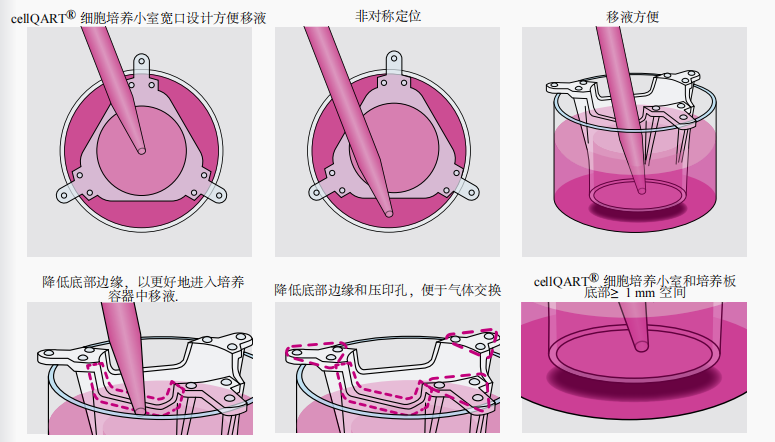 cellQART® 细胞培养小室宽口设计方便移液

非对称定位

移液方便

降低底部边缘，以更好地进入培养容器中移液.

降低底部边缘和压印孔，便于气体交换

cellQART® 细胞培养小室和培养板底部≥ 1 mm 空间